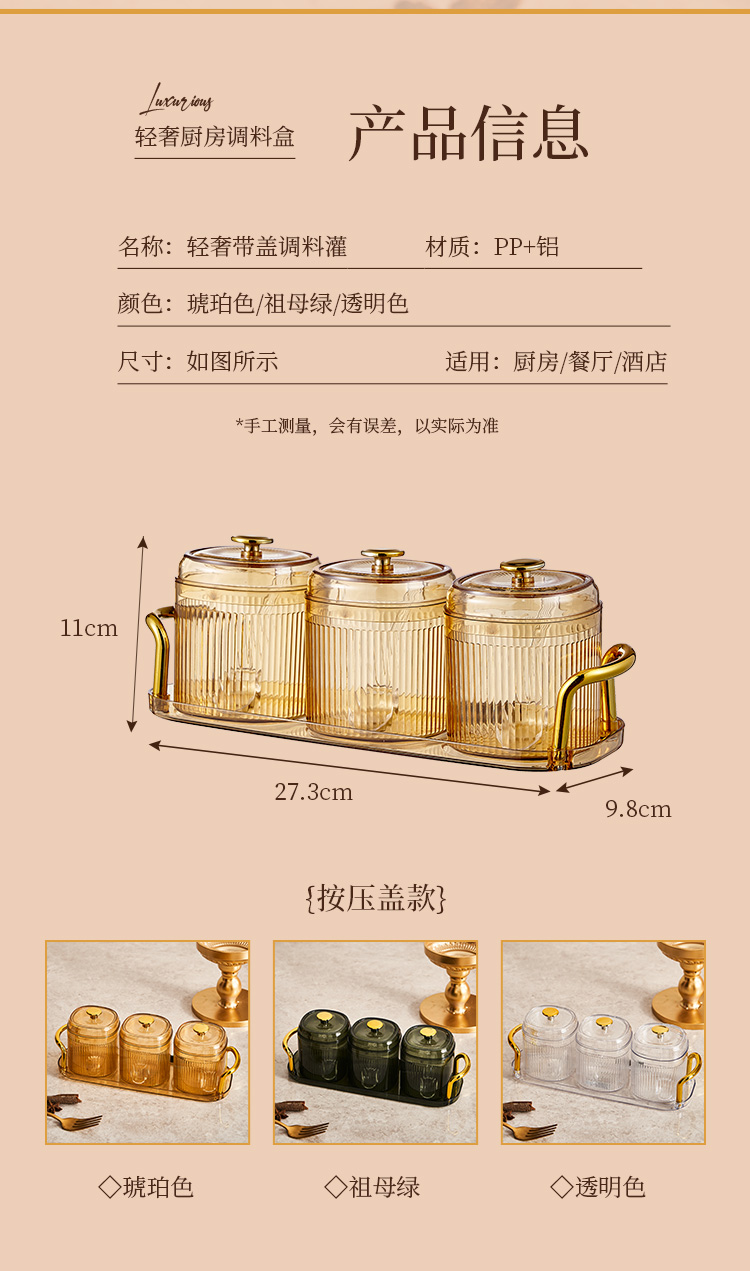 Luxurious
轻奢厨房调料盒

产品信息

名称：轻奢带盖调料灌 材质：PP+铝

颜色：琥珀色/祖母绿/透明色

尺寸：如图所示 适用：厨房/餐厅/酒店

*手工测量，会有误差，以实际为准

11cm

27.3cm

9.8cm

{按压盖款}

◇琥珀色

◇祖母绿

◇透明色